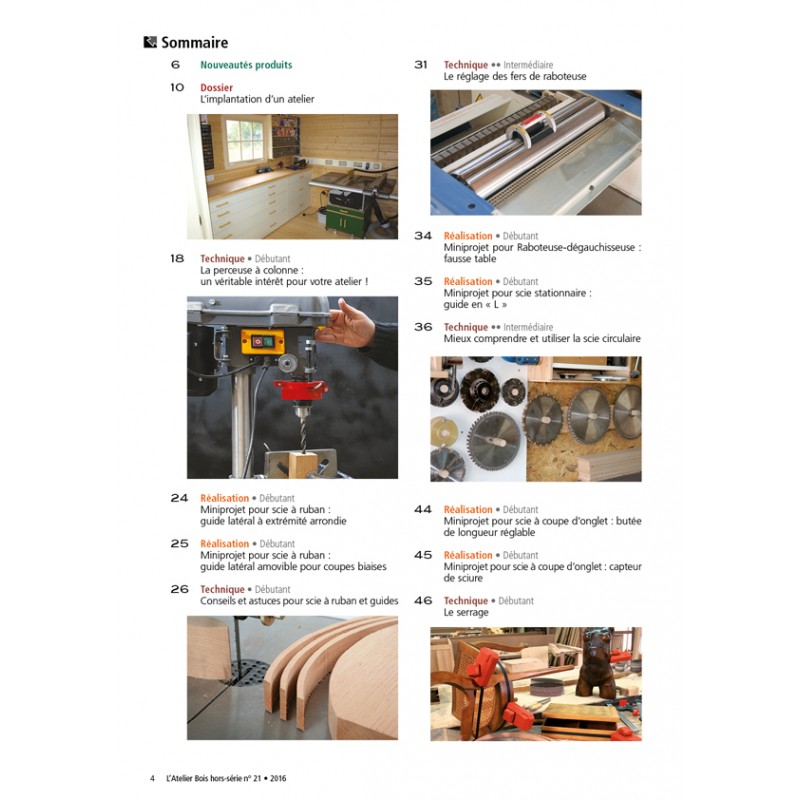 Sommaire

6 Nouveautés produits

10 Dossier
L'implantation d'un atelier

18 Technique • Débutant
La perceuse à colonne : un véritable intérêt pour votre atelier !

24 Réalisation • Débutant
Miniprojet pour scie à ruban : guide latéral à extrémité arrondie

25 Réalisation • Débutant
Miniprojet pour scie à ruban : guide latéral amovible pour coupes biaises

26 Technique • Débutant
Conseils et astuces pour scie à ruban et guides

31 Technique •• Intermédiaire
Le réglage des fers de raboteuse

34 Réalisation • Débutant
Miniprojet pour Raboteuse-dégauchisseuse : fausse table

35 Réalisation • Débutant
Miniprojet pour scie stationnaire : guide en « L »

36 Technique •• Intermédiaire
Mieux comprendre et utiliser la scie circulaire

44 Réalisation • Débutant
Miniprojet pour scie à coupe d'onglet : butée de longueur réglable

45 Réalisation • Débutant
Miniprojet pour scie à coupe d'onglet : capteur de sciure

46 Technique • Débutant
Le serrage

4 L'Atelier Bois hors-série n° 21 • 2016